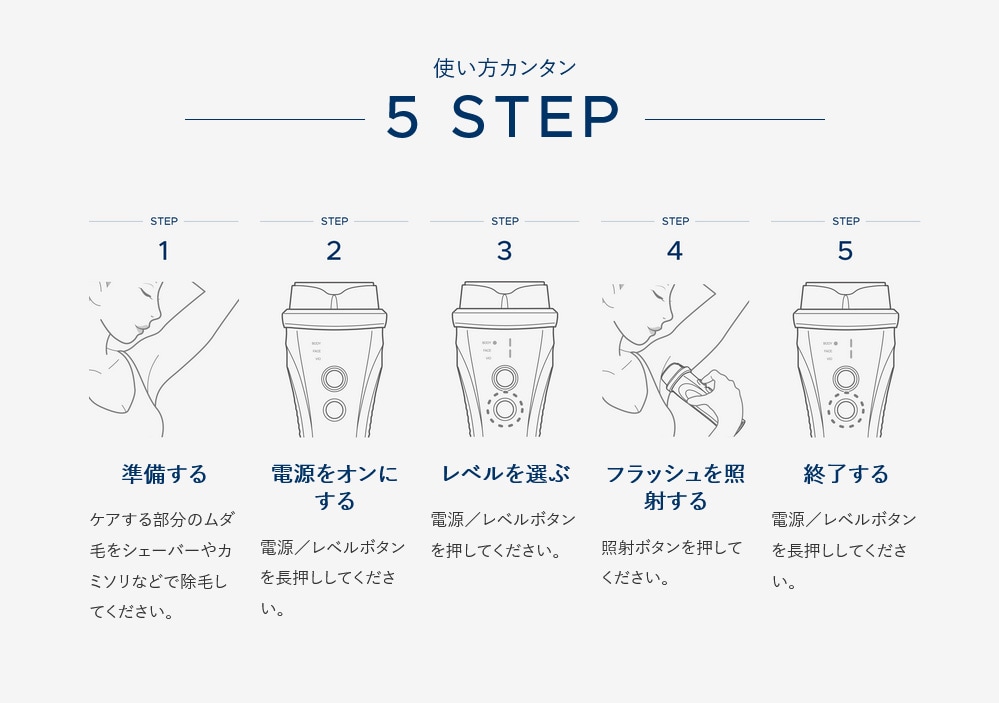 使い方カンタン

5 STEP

STEP
1

準備する

ケアする部分のムダ毛をシェーバーやカミソリなどで除毛してください。

STEP
2

BODY
FACE
VIO

電源をオンにする

電源／レベルボタンを長押ししてください。

STEP
3

BODY
FACE
VIO

レベルを選ぶ

電源／レベルボタンを押してください。

STEP
4

フラッシュを照射する

照射ボタンを押してください。

STEP
5

BODY
FACE
VIO

終了する

電源／レベルボタンを長押ししてください。