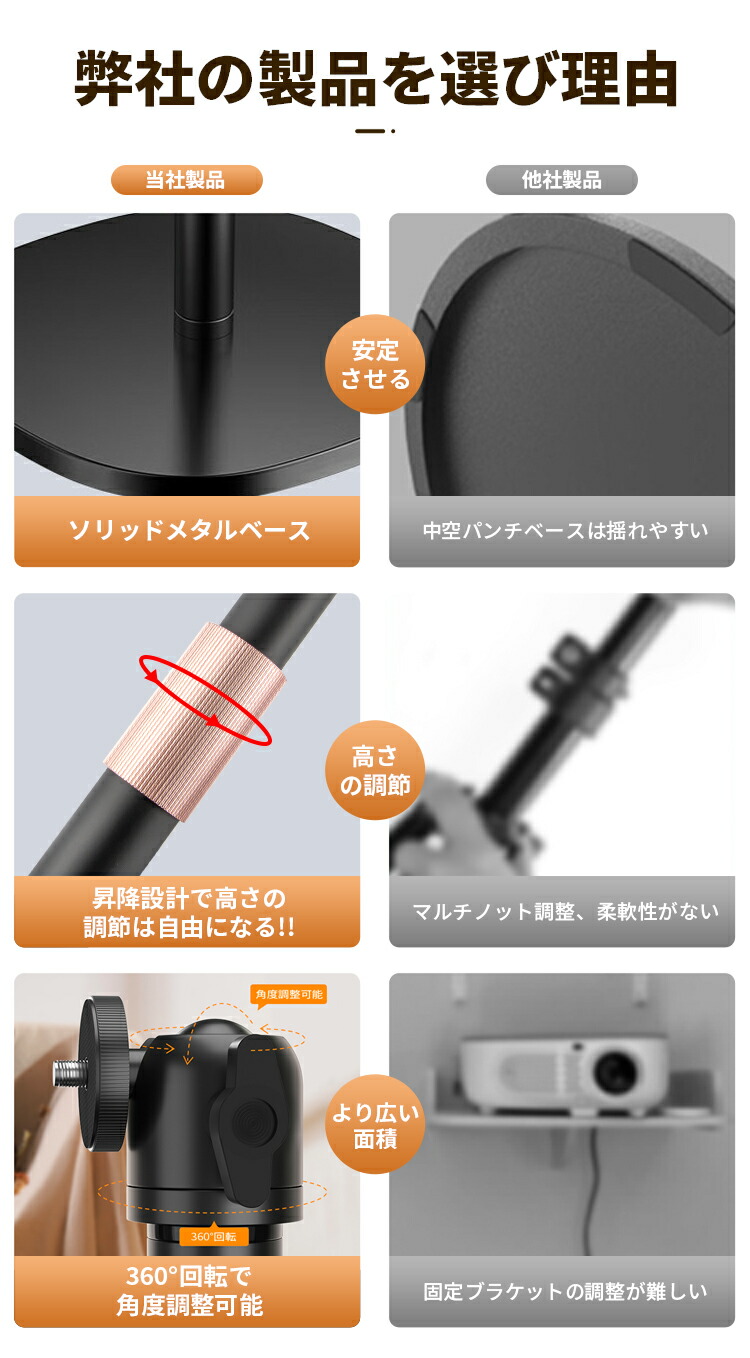 弊社の製品を選び理由

当社製品

他社製品

安定させる

ソリッドメタルベース

中空パンチベースは揺れやすい

高さの調節

昇降設計で高さの調節は自由になる!!

マルチノット調整、柔軟性がない

角度調整可能

360°回転

より広い面積

360°回転で角度調整可能

固定ブラケットの調整が難しい